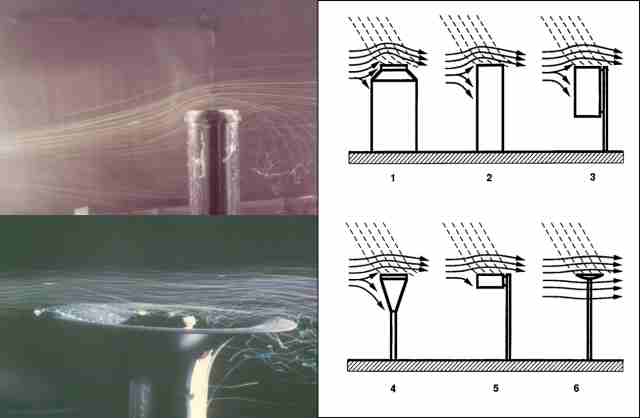 1

2

3

4

5

6